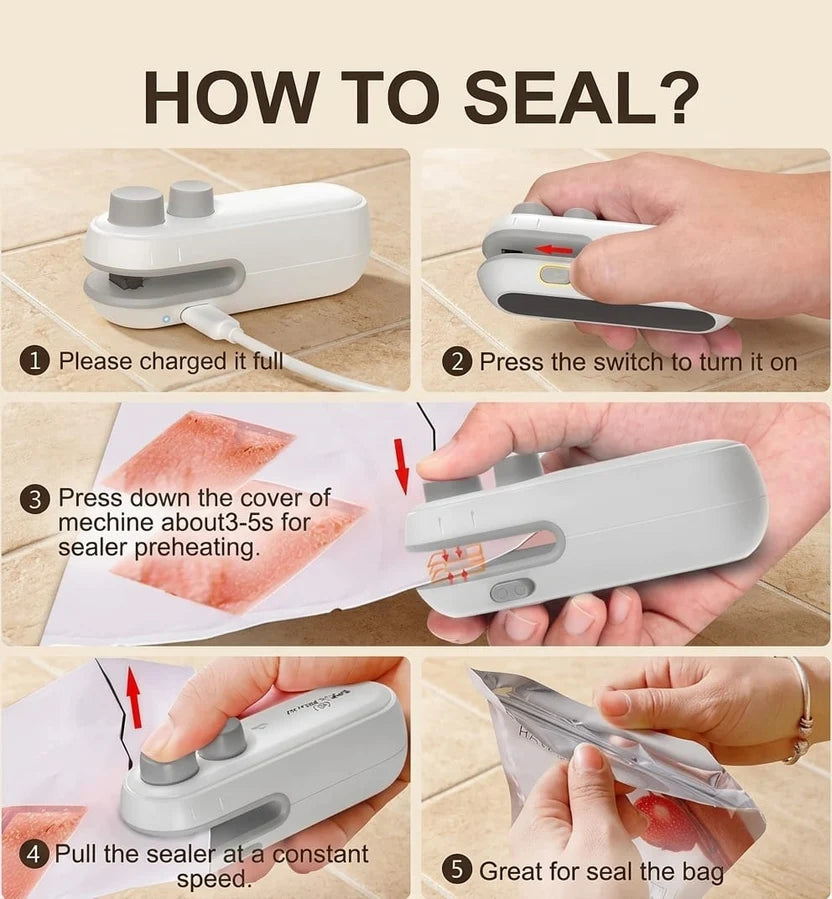 HOW TO SEAL?

1 Please charged it full

2 Press the switch to turn it on

3 Press down the cover of mechine about3-5s for sealer preheating.

4 Pull the sealer at a constant speed.

5 Great for seal the bag