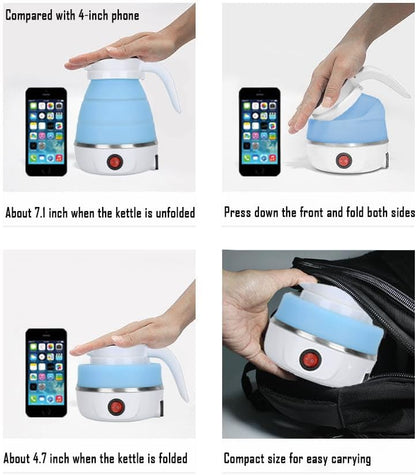 Compared with 4-inch phone

About 7.1 inch when the kettle is unfolded

Press down the front and fold both sides

About 4.7 inch when the kettle is folded

Compact size for easy carrying