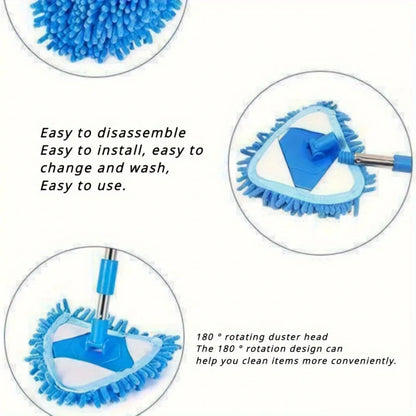 Easy to disassemble
Easy to install, easy to change and wash,
Easy to use.

180 ° rotating duster head
The 180 ° rotation design can help you clean items more conveniently.