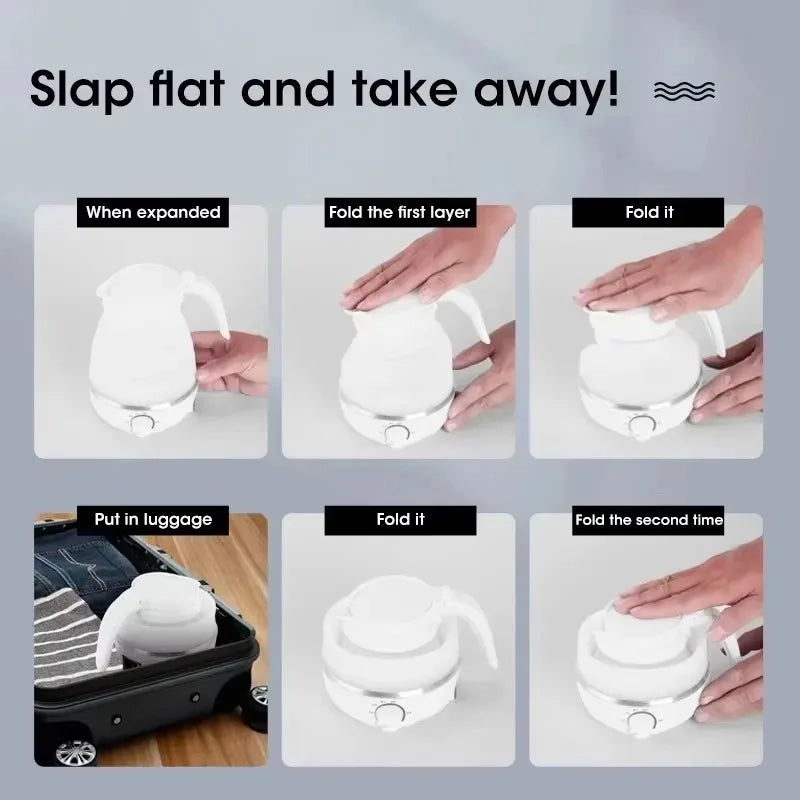 Slap flat and take away!

When expanded

Fold the first layer

Fold it

Put in luggage

Fold it

Fold the second time