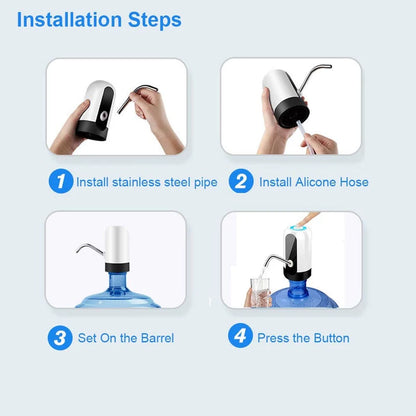 Installation Steps

1 Install stainless steel pipe

2 Install Alicone Hose

3 Set On the Barrel

4 Press the Button