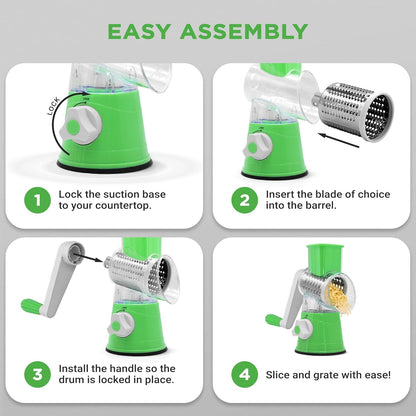 EASY ASSEMBLY

LOCK

1 Lock the suction base to your countertop.

2 Insert the blade of choice into the barrel.

3 Install the handle so the drum is locked in place.

4 Slice and grate with ease!