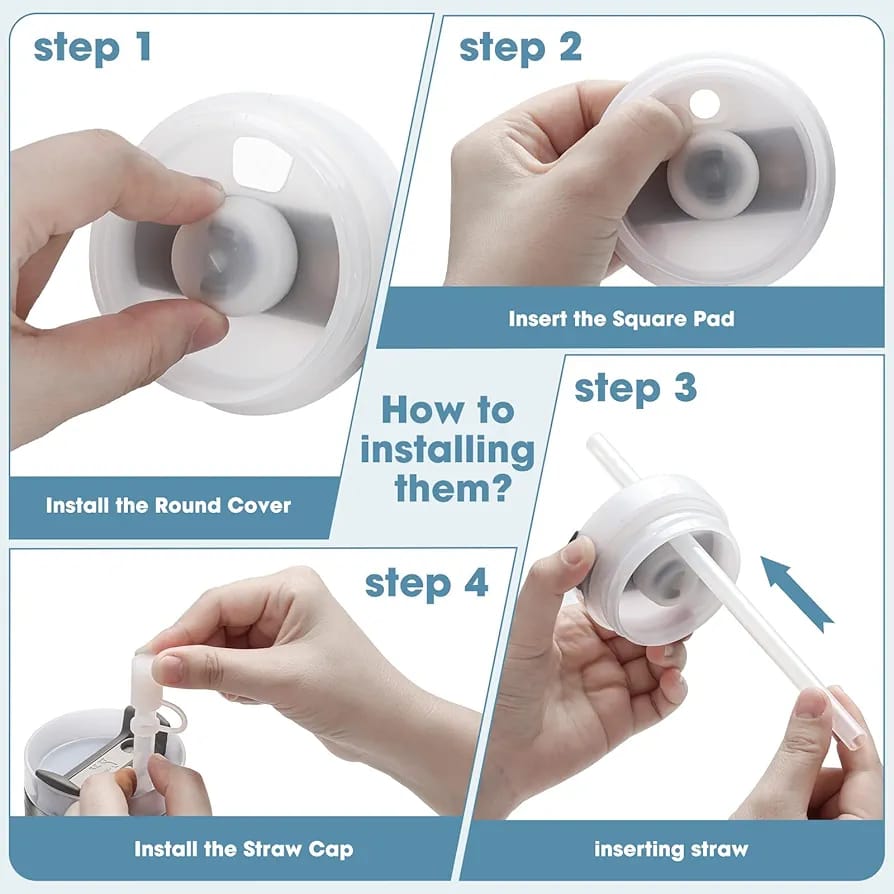 step 1

Install the Round Cover

step 2

Insert the Square Pad

How to installing them?

step 3

inserting straw

step 4

Install the Straw Cap